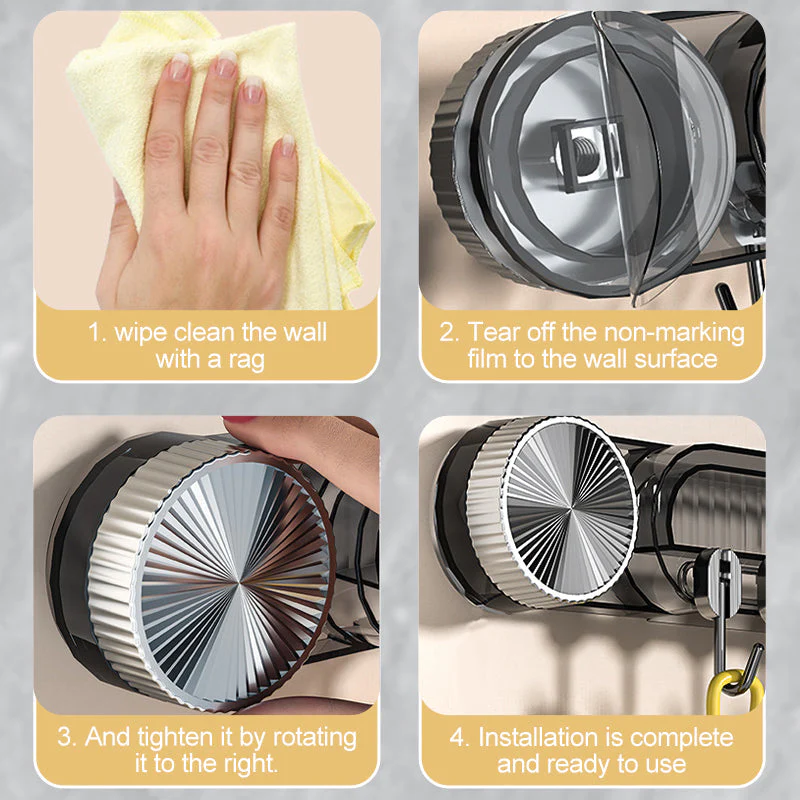 1. wipe clean the wall with a rag

2. Tear off the non-marking film to the wall surface

3. And tighten it by rotating it to the right.

4. Installation is complete and ready to use