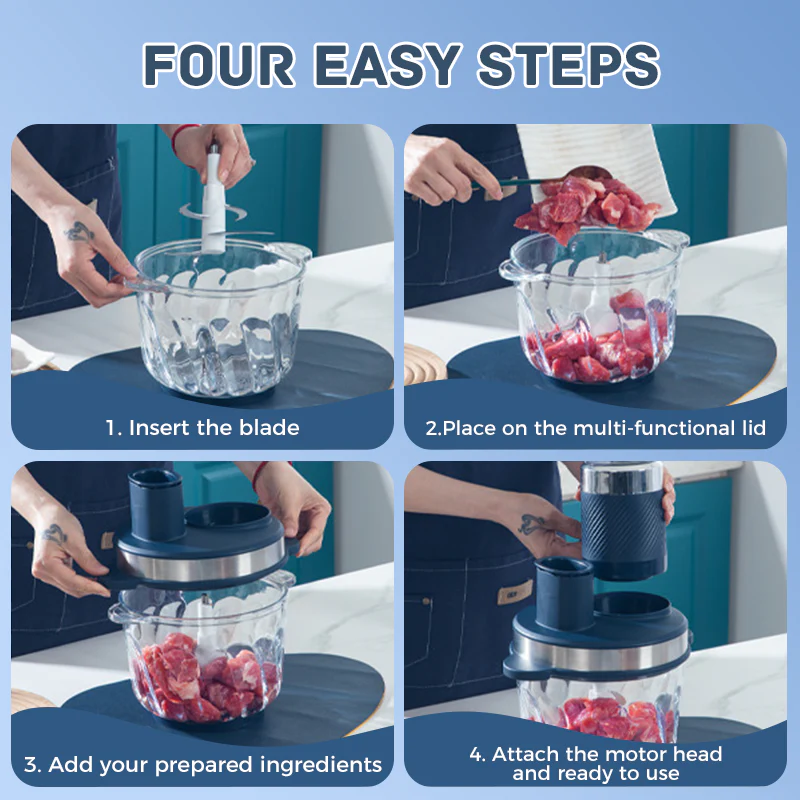 FOUR EASY STEPS

1. Insert the blade

2.Place on the multi-functional lid

3. Add your prepared ingredients

4. Attach the motor head and ready to use