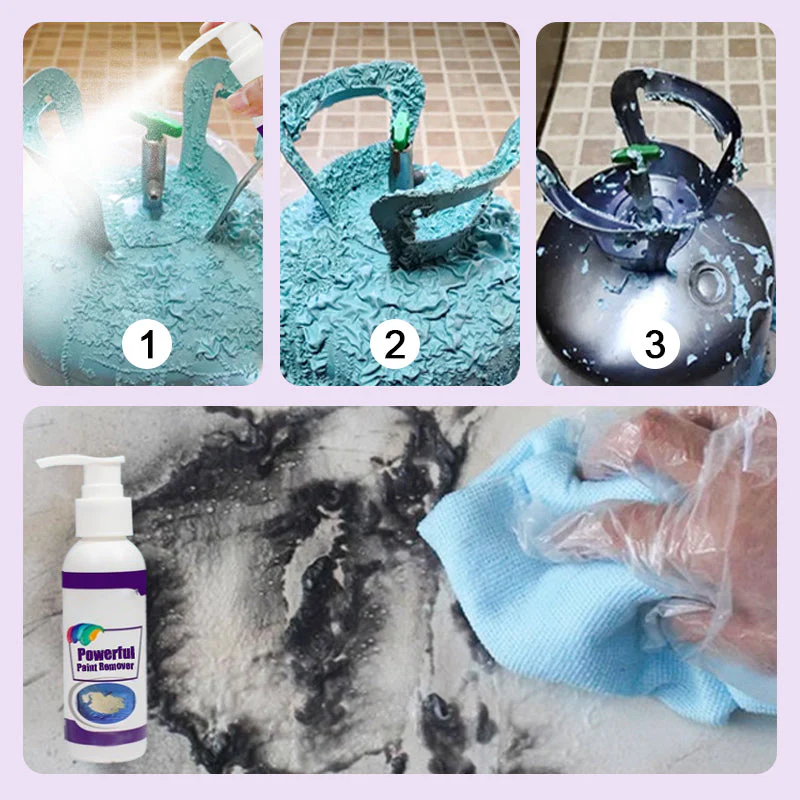 1

2

3

Powerful
Paint Remover