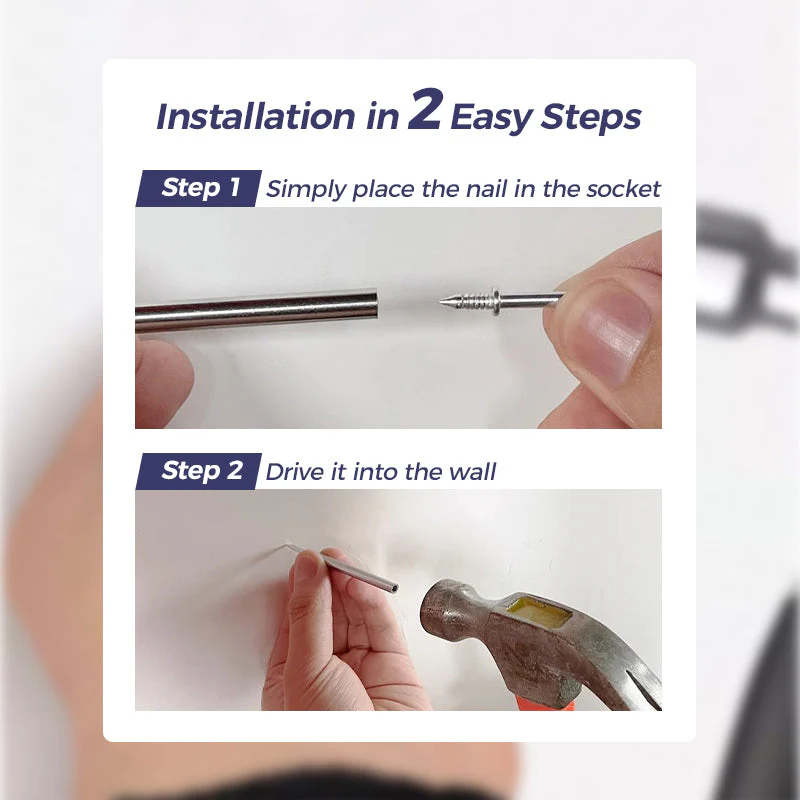 Installation in 2 Easy Steps

Step 1 Simply place the nail in the socket

Step 2 Drive it into the wall