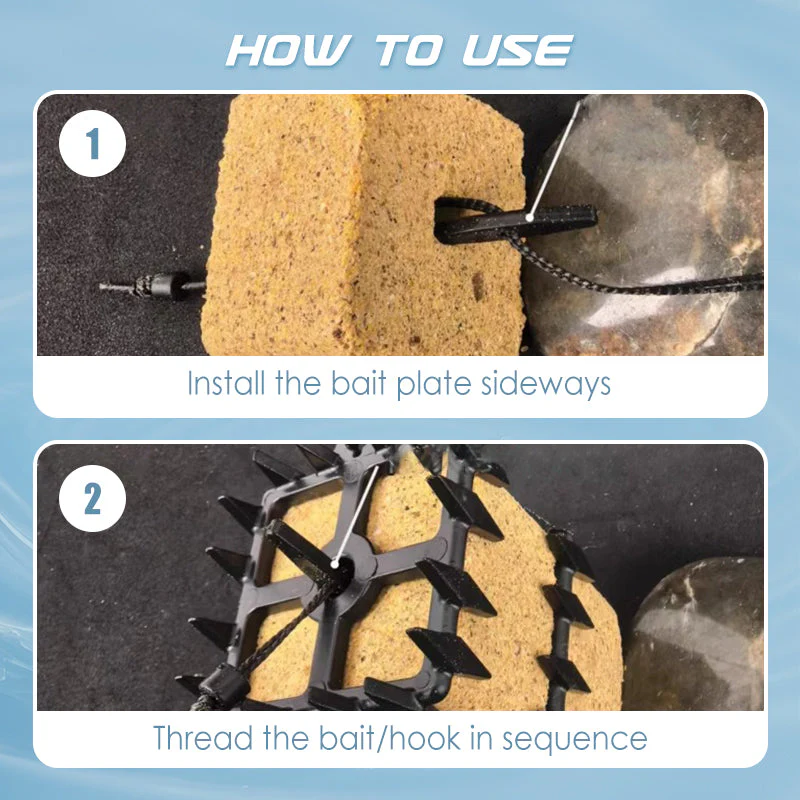 HOW TO USE

1

Install the bait plate sideways

2

Thread the bait/hook in sequence