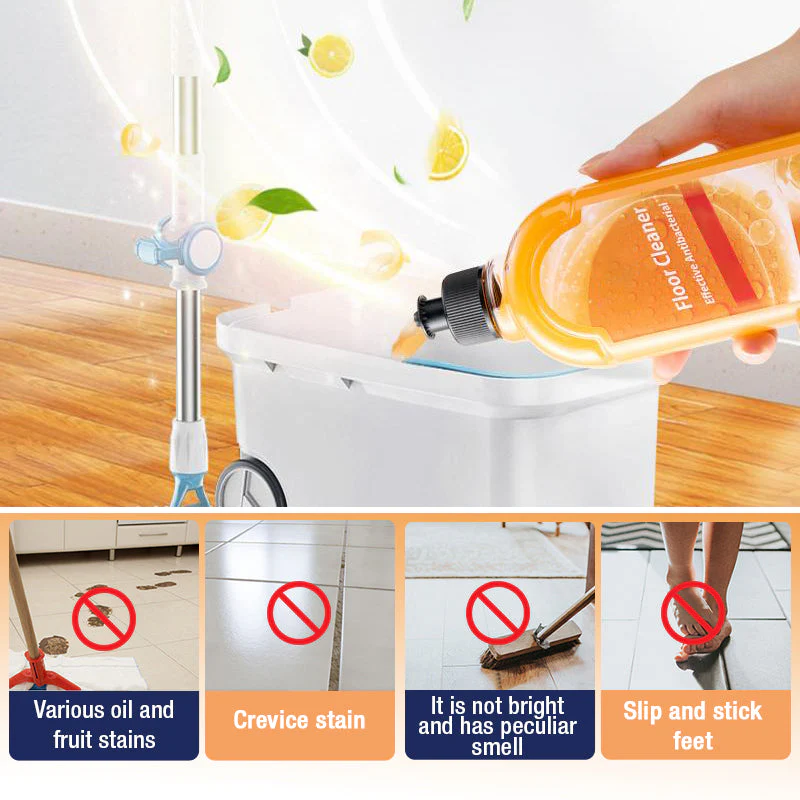 Floor Cleaner
Effective Antibacterial

Various oil and fruit stains

Crevice stain

It is not bright and has peculiar smell

Slip and stick feet