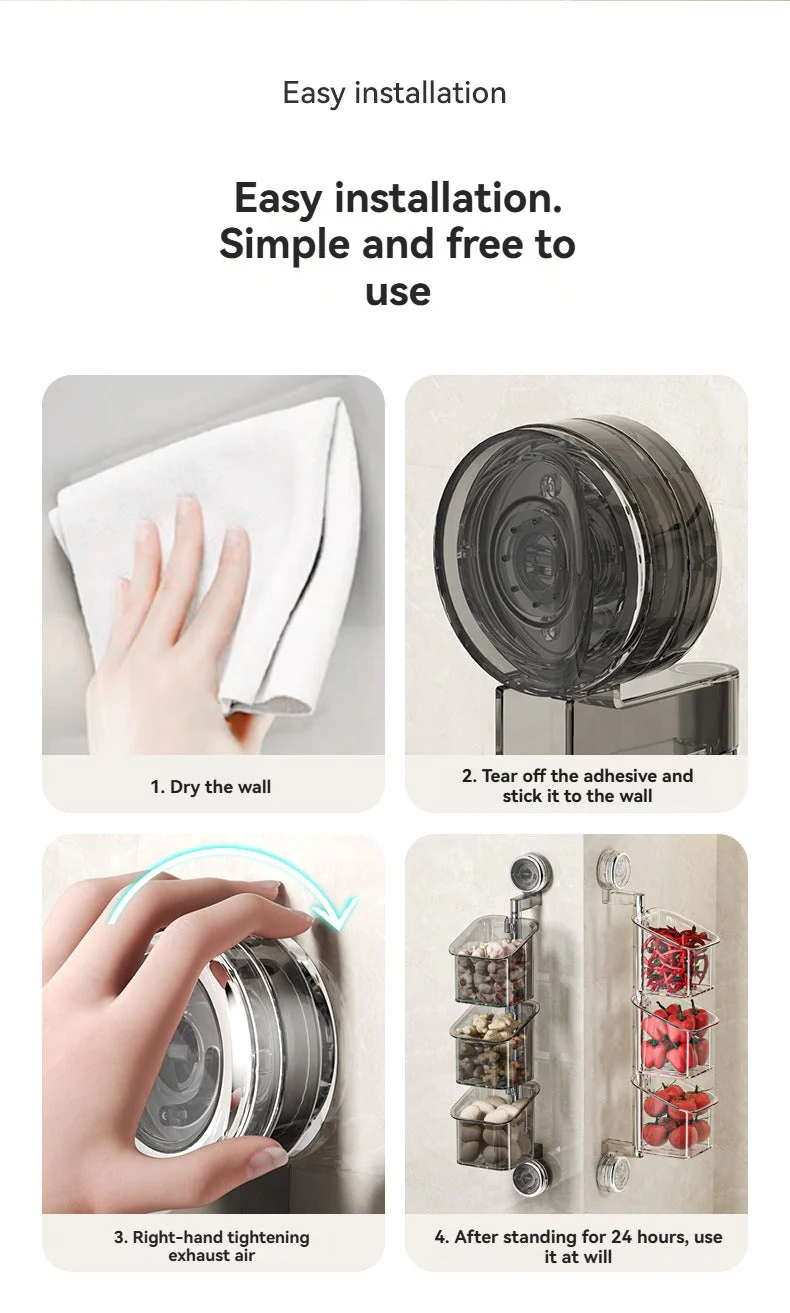 Easy installation

Easy installation. Simple and free to use

1. Dry the wall

2. Tear off the adhesive and stick it to the wall

3. Right-hand tightening exhaust air

4. After standing for 24 hours, use it at will