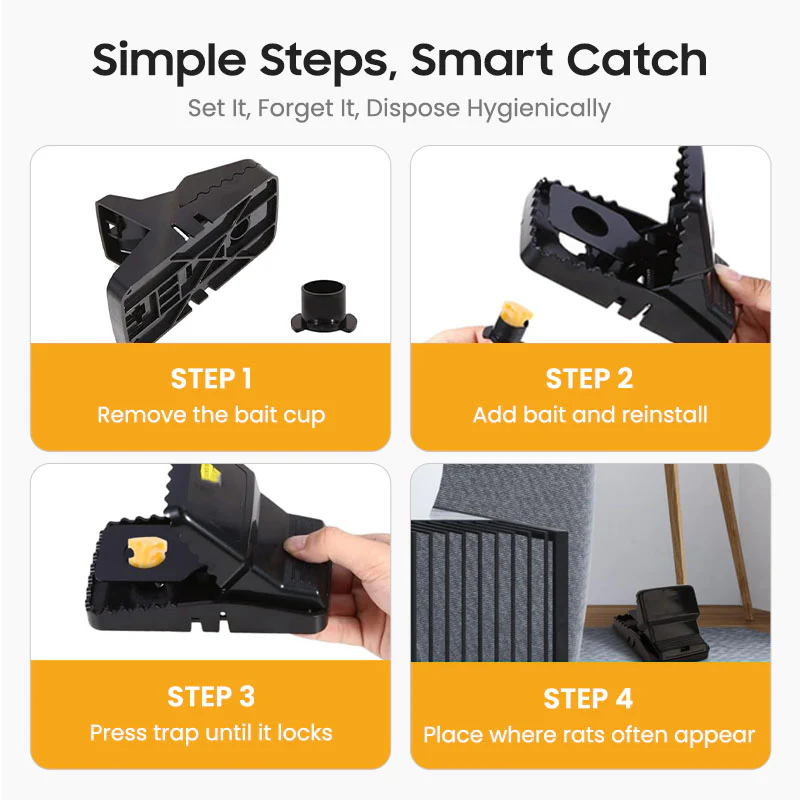 Simple Steps, Smart Catch

Set It, Forget It, Dispose Hygienically

STEP 1
Remove the bait cup

STEP 2
Add bait and reinstall

STEP 3
Press trap until it locks

STEP 4
Place where rats often appear