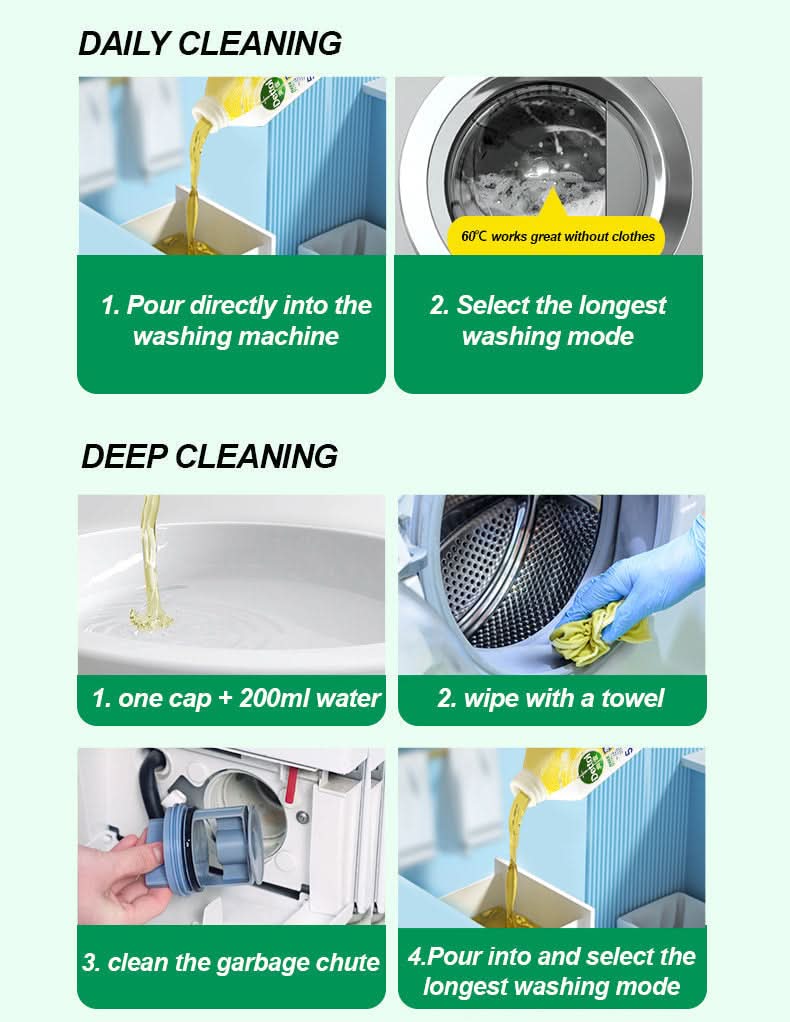 DAILY CLEANING

60℃ works great without clothes

1. Pour directly into the washing machine

2. Select the longest washing mode

DEEP CLEANING

1. one cap + 200ml water

2. wipe with a towel

3. clean the garbage chute

4.Pour into and select the longest washing mode